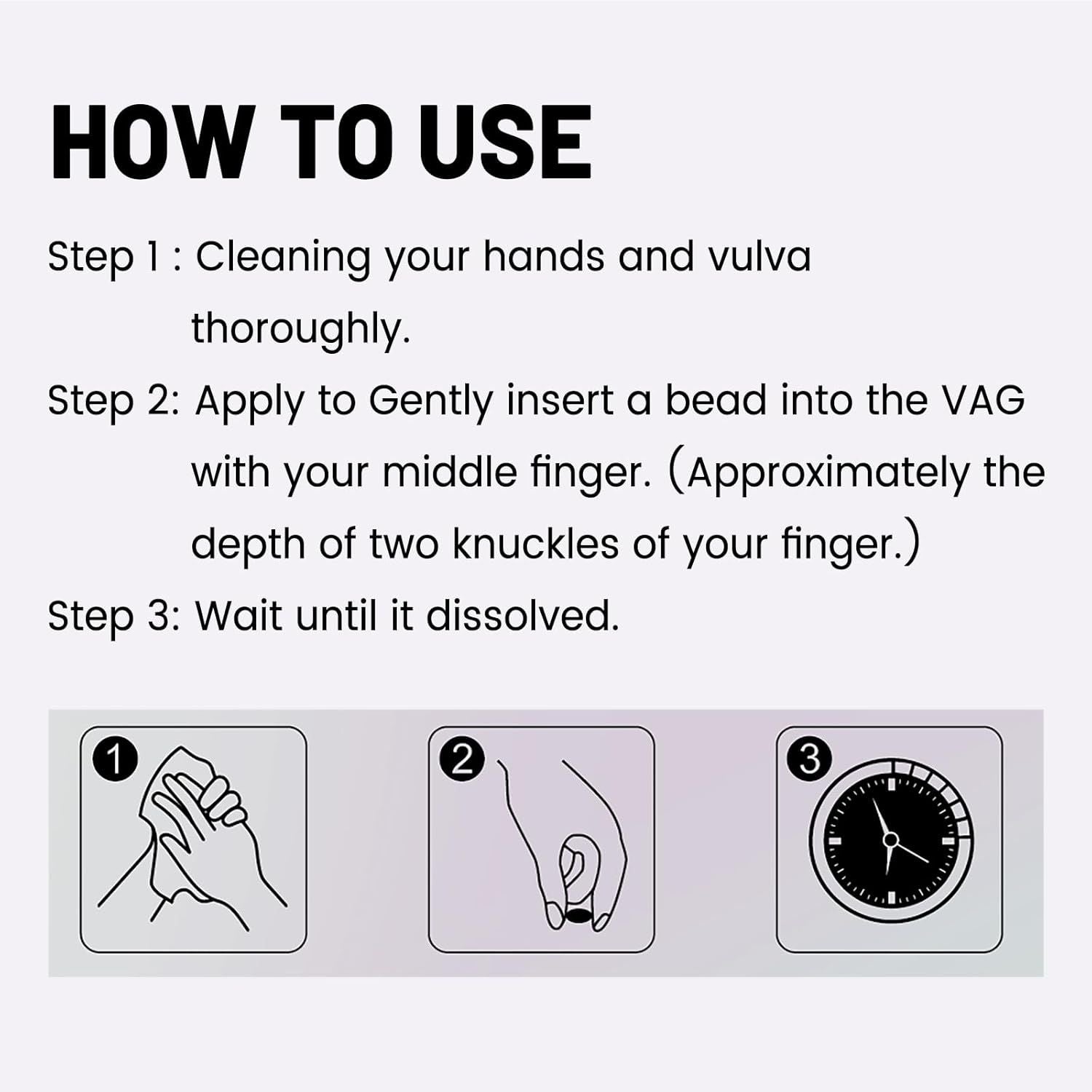 HOW TO USE

Step 1 : Cleaning your hands and vulva thoroughly.

Step 2: Apply to Gently insert a bead into the VAG with your middle finger. (Approximately the depth of two knuckles of your finger.)

Step 3: Wait until it dissolved.

1

2

3